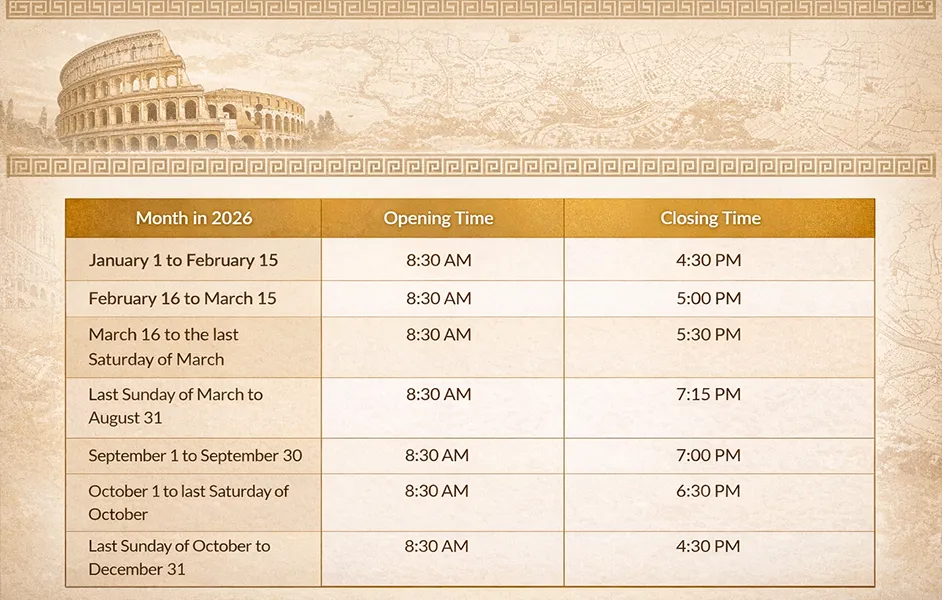 | Month in 2026 | Opening Time | Closing Time |
|---|---|---|
| January 1 to February 15 | 8:30 AM | 4:30 PM |
| February 16 to March 15 | 8:30 AM | 5:00 PM |
| March 16 to the last Saturday of March | 8:30 AM | 5:30 PM |
| Last Sunday of March to August 31 | 8:30 AM | 7:15 PM |
| September 1 to September 30 | 8:30 AM | 7:00 PM |
| October 1 to last Saturday of October | 8:30 AM | 6:30 PM |
| Last Sunday of October to December 31 | 8:30 AM | 4:30 PM |